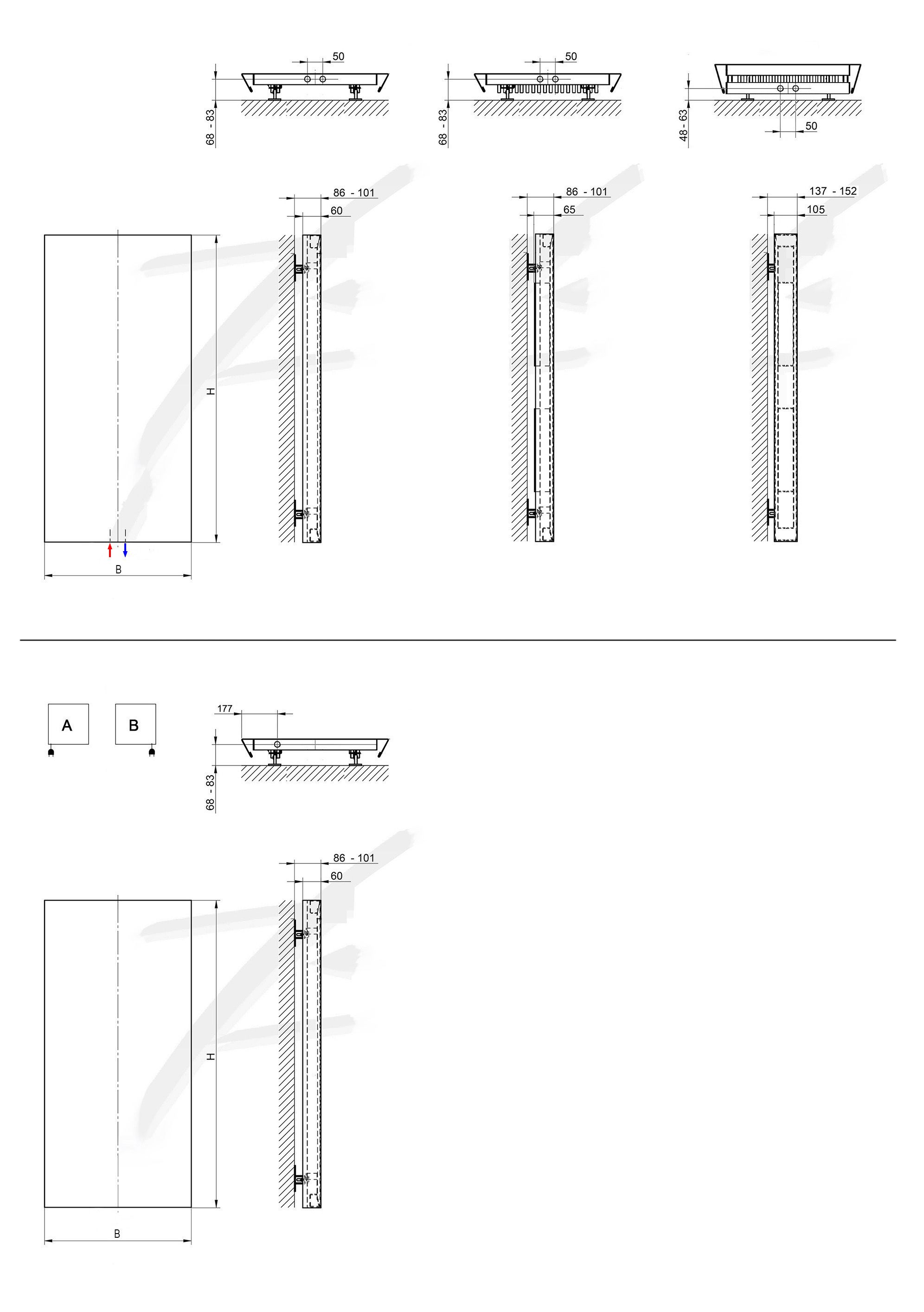 50

68 - 83

50

68 - 83

48 - 63

50

86 - 101

60

86 - 101

65

137 - 152

105

H

B

A

B

177

68 - 83

86 - 101

60

H

B